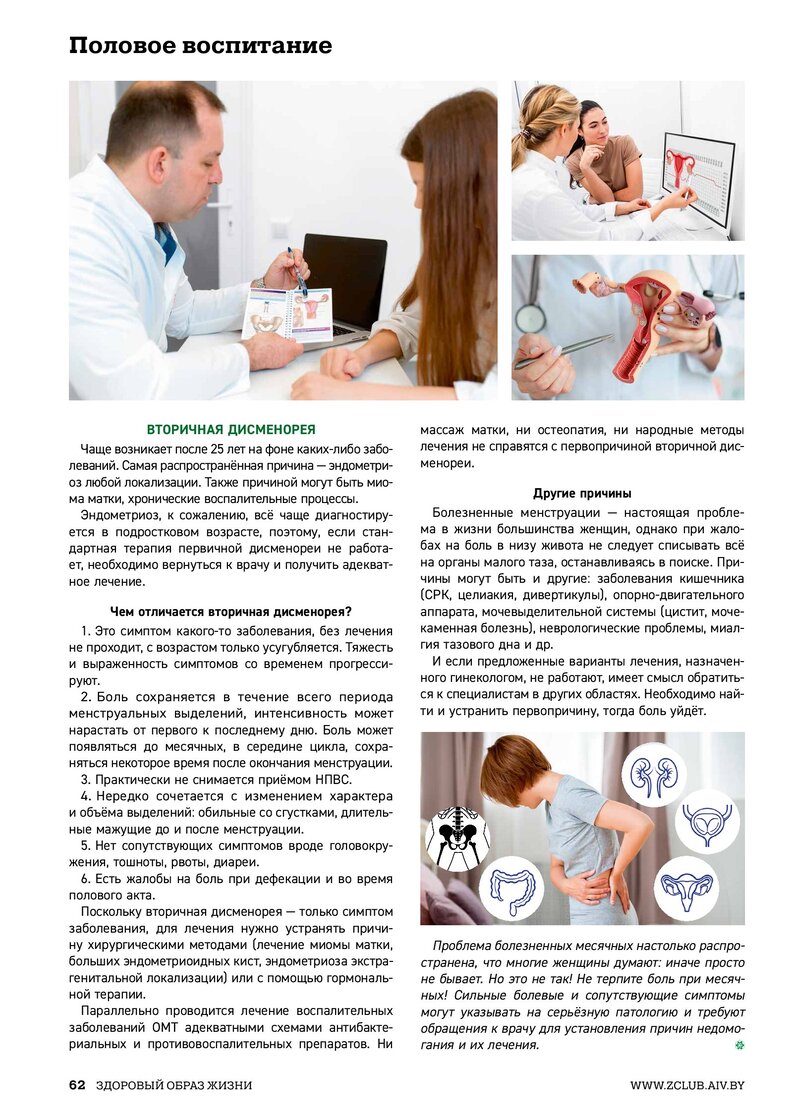 Половое воспитание

ВТОРИЧНАЯ ДИСМЕНОРЕЯ

Чаще возникает после 25 лет на фоне каких-либо заболеваний. Самая распространённая причина — эндометриоз любой локализации. Также причиной могут быть миома матки, хронические воспалительные процессы.

Эндометриоз, к сожалению, всё чаще диагностируется в подростковом возрасте, поэтому, если стандартная терапия первичной дисменореи не работает, необходимо вернуться к врачу и получить адекватное лечение.

Чем отличается вторичная дисменорея?

1. Это симптом какого-то заболевания, без лечения не проходит, с возрастом только усугубляется. Тяжесть и выраженность симптомов со временем прогрессируют.

2. Боль сохраняется в течение всего периода менструальных выделений, интенсивность может нарастать от первого к последнему дню. Боль может появляться до месячных, в середине цикла, сохраняться некоторое время после окончания менструации.

3. Практически не снимается приёмом НПВС.

4. Нередко сочетается с изменением характера и объёма выделений: обильные со сгустками, длительные мажущие до и после менструации.

5. Нет сопутствующих симптомов вроде головокружения, тошноты, рвоты, диареи.

6. Есть жалобы на боль при дефекации и во время полового акта.

Поскольку вторичная дисменорея — только симптом заболевания, для лечения нужно устранять причину хирургическими методами (лечение миомы матки, больших эндометриоидных кист, эндометриоза экстрагенитальной локализации) или с помощью гормональной терапии.

Параллельно проводится лечение воспалительных заболеваний ОМТ адекватными схемами антибактериальных и противовоспалительных препаратов. Ни массаж матки, ни остеопатия, ни народные методы лечения не справятся с первопричиной вторичной дисменореи.

Другие причины

Болезненные менструации — настоящая проблема в жизни большинства женщин, однако при жалобах на боль в низу живота не следует списывать всё на органы малого таза, останавливаясь в поиске. Причины могут быть и другие: заболевания кишечника (СРК, целиакия, дивертикулы), опорно-двигательного аппарата, мочевыделительной системы (цистит, мочекаменная болезнь), неврологические проблемы, миалгия тазового дна и др.

И если предложенные варианты лечения, назначенного гинекологом, не работают, имеет смысл обратиться к специалистам в других областях. Необходимо найти и устранить первопричину, тогда боль уйдёт.

Проблема болезненных месячных настолько распространена, что многие женщины думают: иначе просто не бывает. Но это не так! Не терпите боль при месячных! Сильные болевые и сопутствующие симптомы могут указывать на серьёзную патологию и требуют обращения к врачу для установления причин недомогания и их лечения.

62 ЗДОРОВЫЙ ОБРАЗ ЖИЗНИ

WWW.ZCLUB.AIV.BY